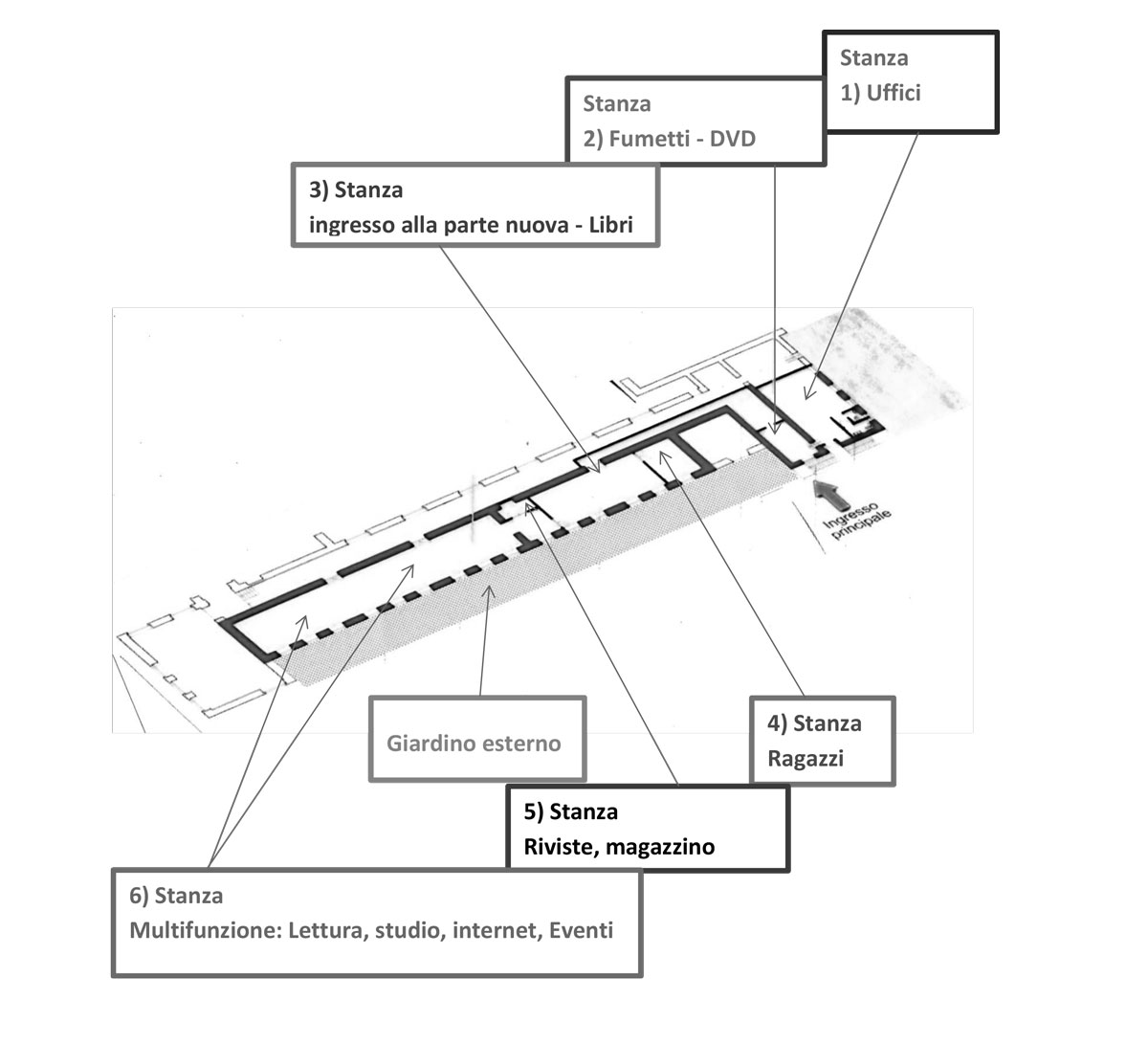 Stanza
1) Uffici

Stanza
2) Fumetti - DVD

3) Stanza
ingresso alla parte nuova - Libri

Ingresso principale

Giardino esterno

4) Stanza
Ragazzi

5) Stanza
Riviste, magazzino

6) Stanza
Multifunzione: Lettura, studio, internet, Eventi